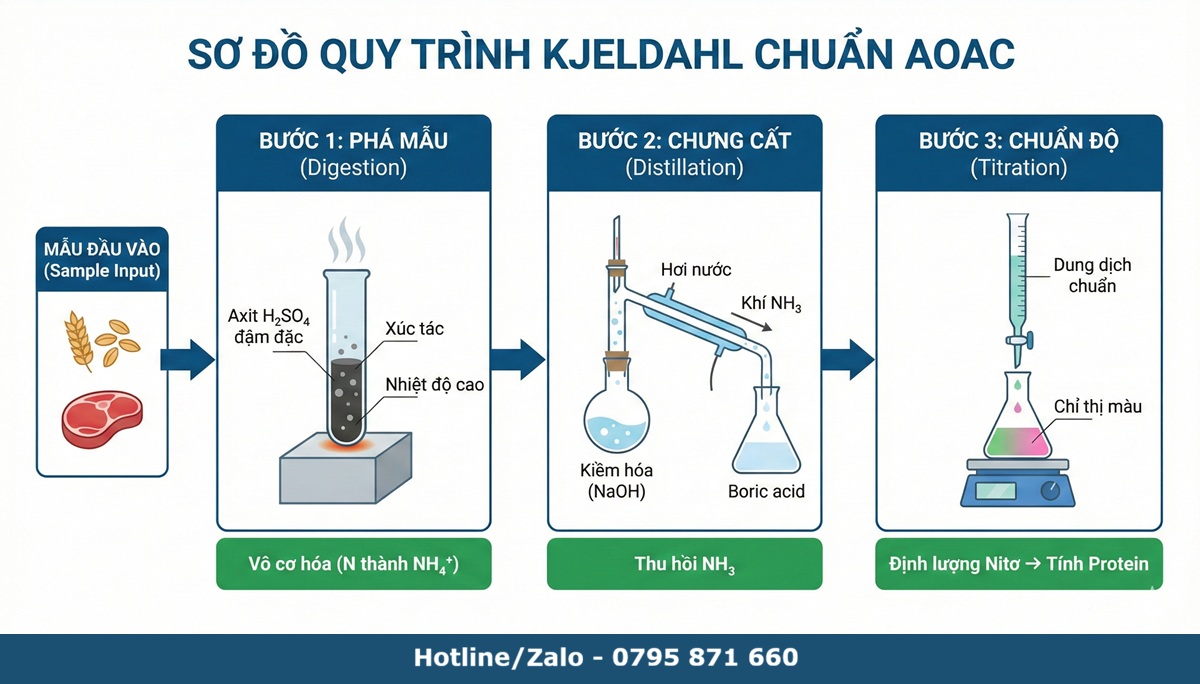 SƠ ĐỒ QUY TRÌNH KJELDAHL CHUẨN AOAC

MẪU ĐẦU VÀO
(Sample Input)

BƯỚC 1: PHÁ MẪU
(Digestion)

Axit $H_2SO_4$ đậm đặc
Xúc tác
Nhiệt độ cao

Vô cơ hóa (N thành $NH_4^+$)

BƯỚC 2: CHƯNG CẤT
(Distillation)

Hơi nước
Khí $NH_3$
Kiềm hóa (NaOH)
Boric acid

Thu hồi $NH_3$

BƯỚC 3: CHUẨN ĐỘ
(Titration)

Dung dịch chuẩn
Chỉ thị màu

Định lượng Nitơ → Tính Protein

Hotline/Zalo - 0795 871 660